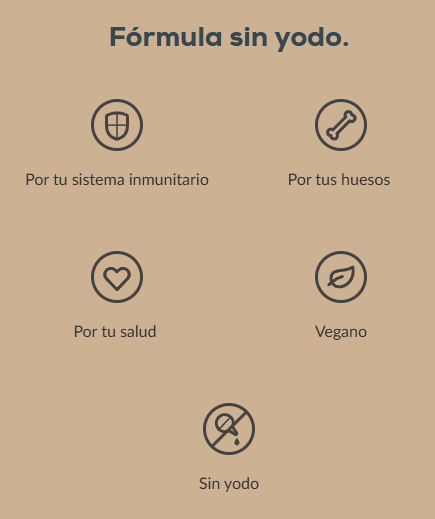 Fórmula sin yodo.

Por tu sistema inmunitario

Por tus huesos

Por tu salud

Vegano

Sin yodo